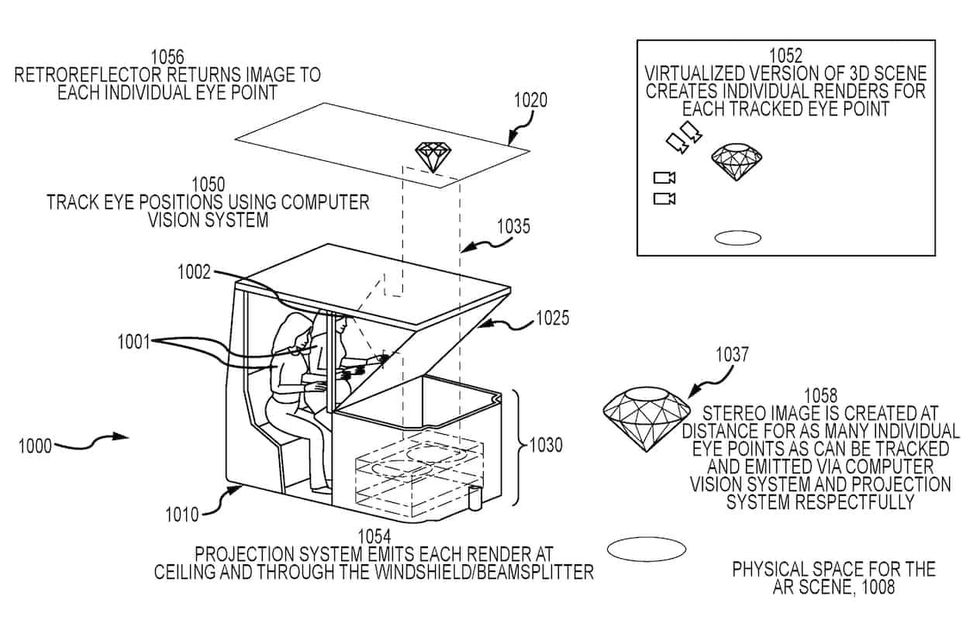 1056
RETROREFLECTOR RETURNS IMAGE TO EACH INDIVIDUAL EYE POINT

1020

1050
TRACK EYE POSITIONS USING COMPUTER VISION SYSTEM

1035

1002

1025

1001

1000

1030

1010

1054
PROJECTION SYSTEM EMITS EACH RENDER AT CEILING AND THROUGH THE WINDSHIELD/BEAMSPLITTER

1052
VIRTUALIZED VERSION OF 3D SCENE CREATES INDIVIDUAL RENDERS FOR EACH TRACKED EYE POINT

1037

1058
STEREO IMAGE IS CREATED AT DISTANCE FOR AS MANY INDIVIDUAL EYE POINTS AS CAN BE TRACKED AND EMITTED VIA COMPUTER VISION SYSTEM AND PROJECTION SYSTEM RESPECTFULLY

PHYSICAL SPACE FOR THE AR SCENE, 1008