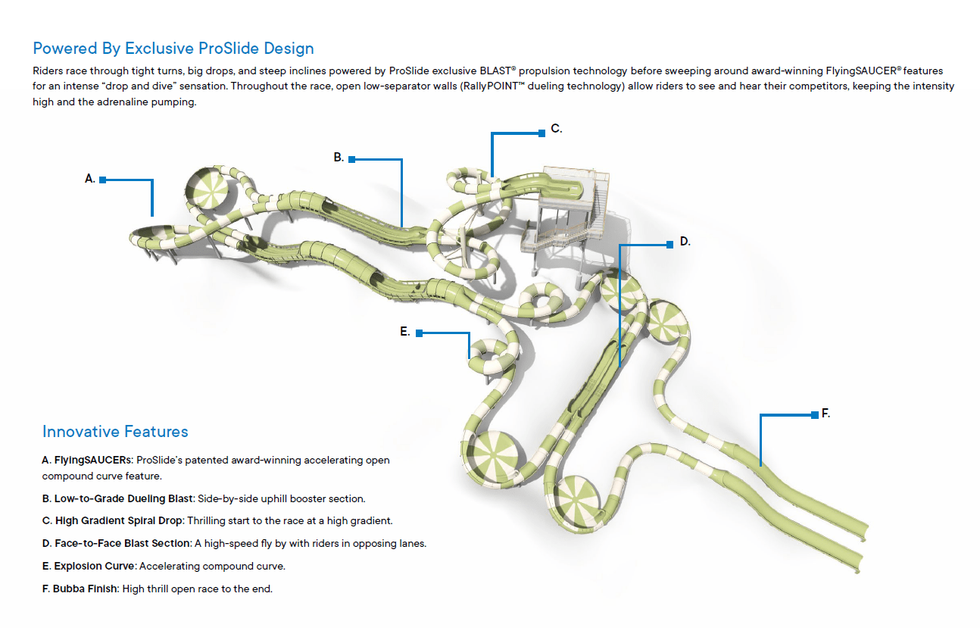 Powered By Exclusive ProSlide Design

Riders race through tight turns, big drops, and steep inclines powered by ProSlide exclusive BLAST® propulsion technology before sweeping around award-winning FlyingSAUCER® features for an intense "drop and dive" sensation. Throughout the race, open low-separator walls (RallyPOINT™ dueling technology) allow riders to see and hear their competitors, keeping the intensity high and the adrenaline pumping.

A.

B.

C.

D.

E.

F.

Innovative Features

A. FlyingSAUCERs: ProSlide's patented award-winning accelerating open compound curve feature.

B. Low-to-Grade Dueling Blast: Side-by-side uphill booster section.

C. High Gradient Spiral Drop: Thrilling start to the race at a high gradient.

D. Face-to-Face Blast Section: A high-speed fly by with riders in opposing lanes.

E. Explosion Curve: Accelerating compound curve.

F. Bubba Finish: High thrill open race to the end.