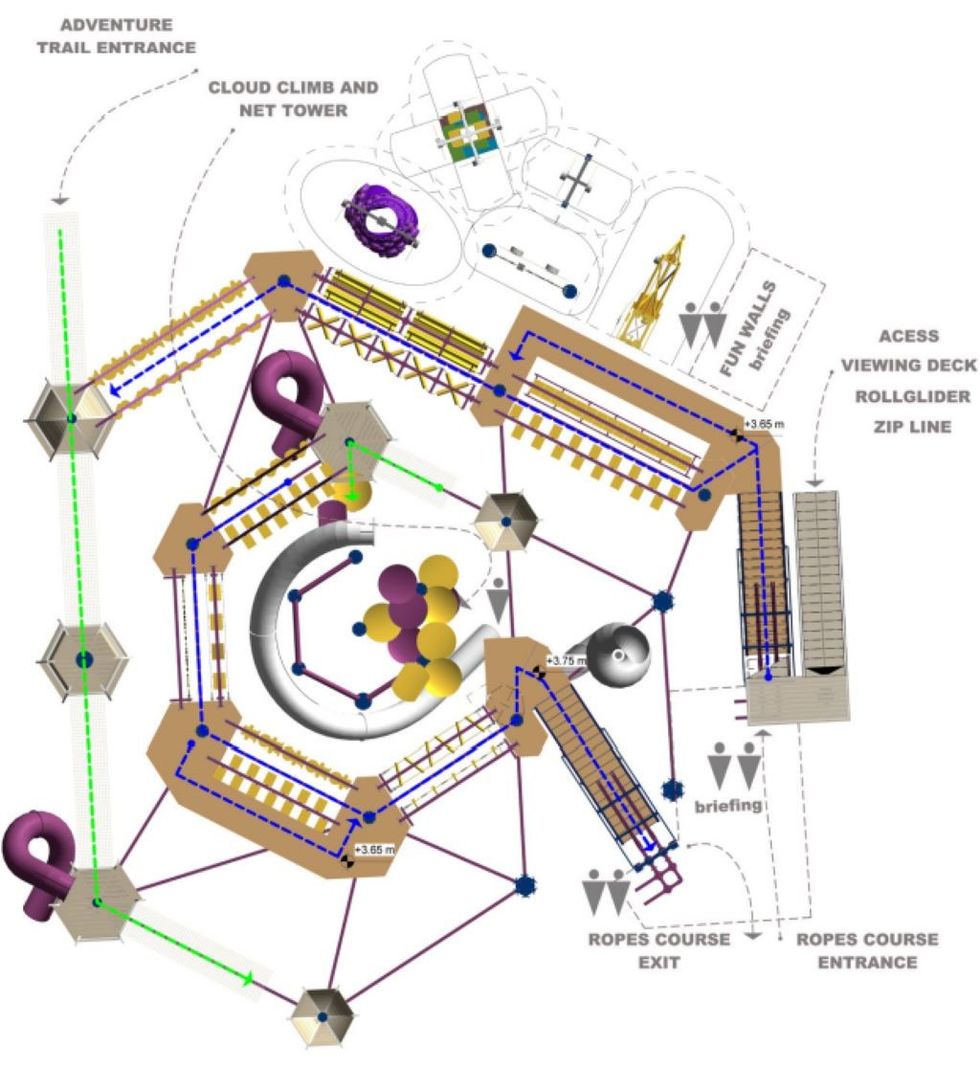 ADVENTURE
TRAIL ENTRANCE

CLOUD CLIMB AND
NET TOWER

FUN WALLS
briefing

ACESS
VIEWING DECK
ROLLGLIDER
ZIP LINE

+3.65 m

+3.75 m

briefing

+3.65 m

ROPES COURSE
EXIT

ROPES COURSE
ENTRANCE